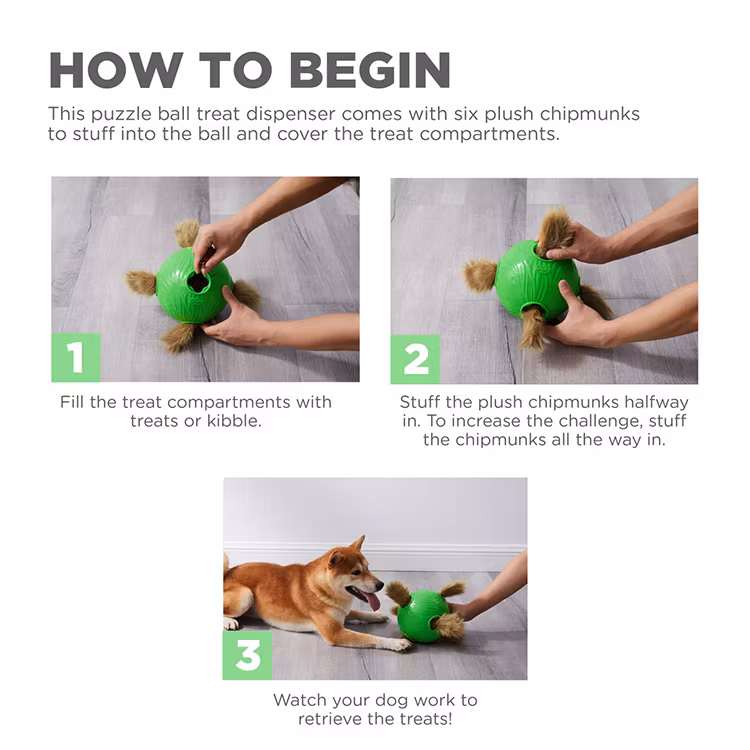 HOW TO BEGIN

This puzzle ball treat dispenser comes with six plush chipmunks to stuff into the ball and cover the treat compartments.

1

Fill the treat compartments with treats or kibble.

2

Stuff the plush chipmunks halfway in. To increase the challenge, stuff the chipmunks all the way in.

3

Watch your dog work to retrieve the treats!