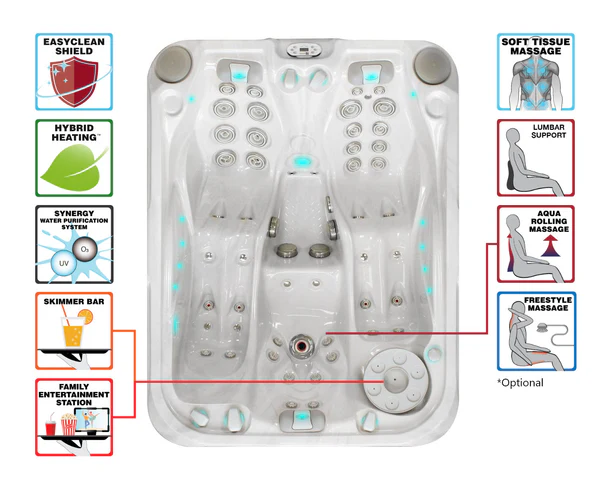 EASYCLEAN SHIELD

HYBRID HEATING™

SYNERGY WATER PURIFICATION SYSTEM

$O_3$

UV

SKIMMER BAR

FAMILY ENTERTAINMENT STATION

SOFT TISSUE MASSAGE

LUMBAR SUPPORT

AQUA ROLLING MASSAGE

FREESTYLE MASSAGE

*Optional