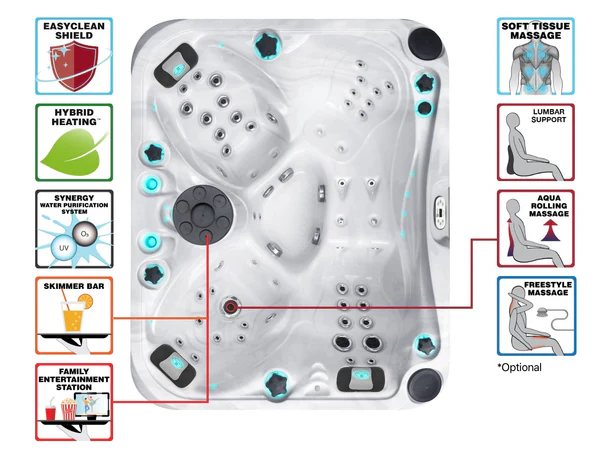 EASYCLEAN SHIELD

HYBRID HEATING™

SYNERGY WATER PURIFICATION SYSTEM

$O_3$

UV

SKIMMER BAR

FAMILY ENTERTAINMENT STATION

SOFT TISSUE MASSAGE

LUMBAR SUPPORT

AQUA ROLLING MASSAGE

FREESTYLE MASSAGE

*Optional