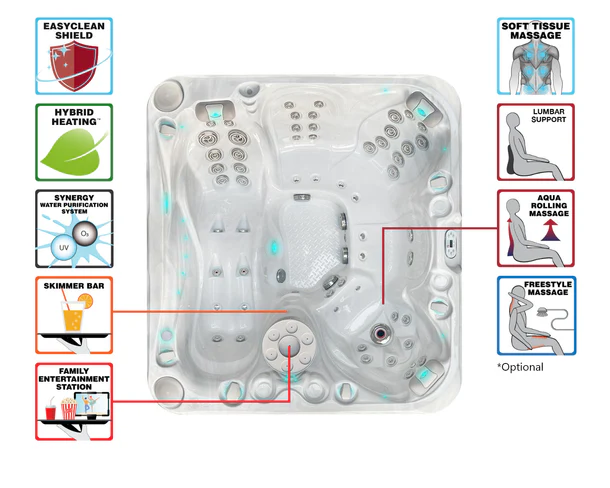 EASYCLEAN SHIELD

HYBRID HEATING™

SYNERGY WATER PURIFICATION SYSTEM

$O_3$

UV

SKIMMER BAR

FAMILY ENTERTAINMENT STATION

SOFT TISSUE MASSAGE

LUMBAR SUPPORT

AQUA ROLLING MASSAGE

FREESTYLE MASSAGE

*Optional