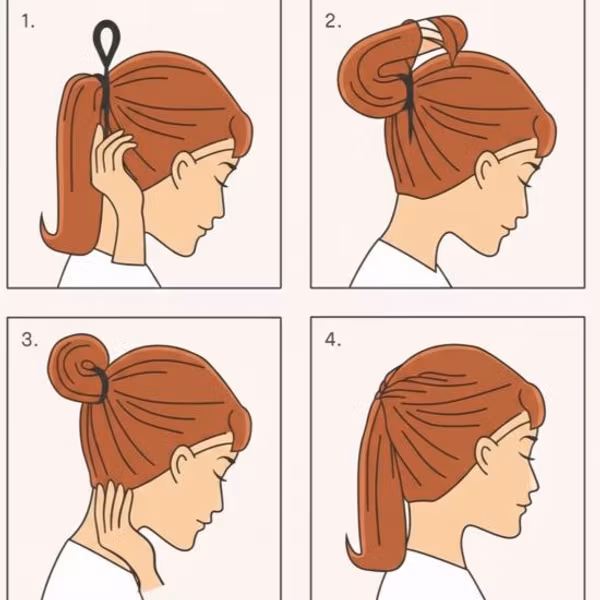 1.

2.

3.

4.