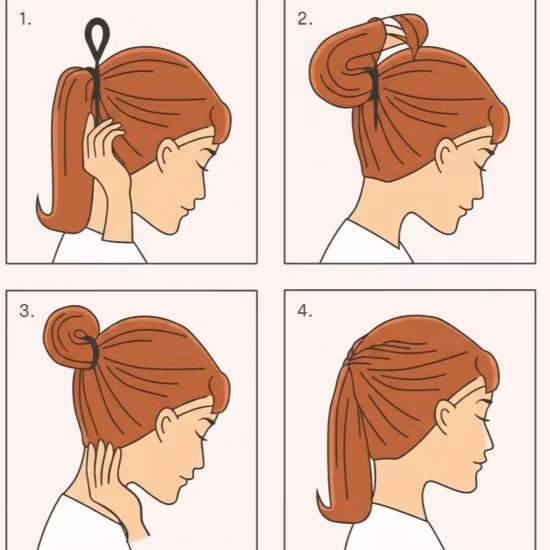 1.

2.

3.

4.