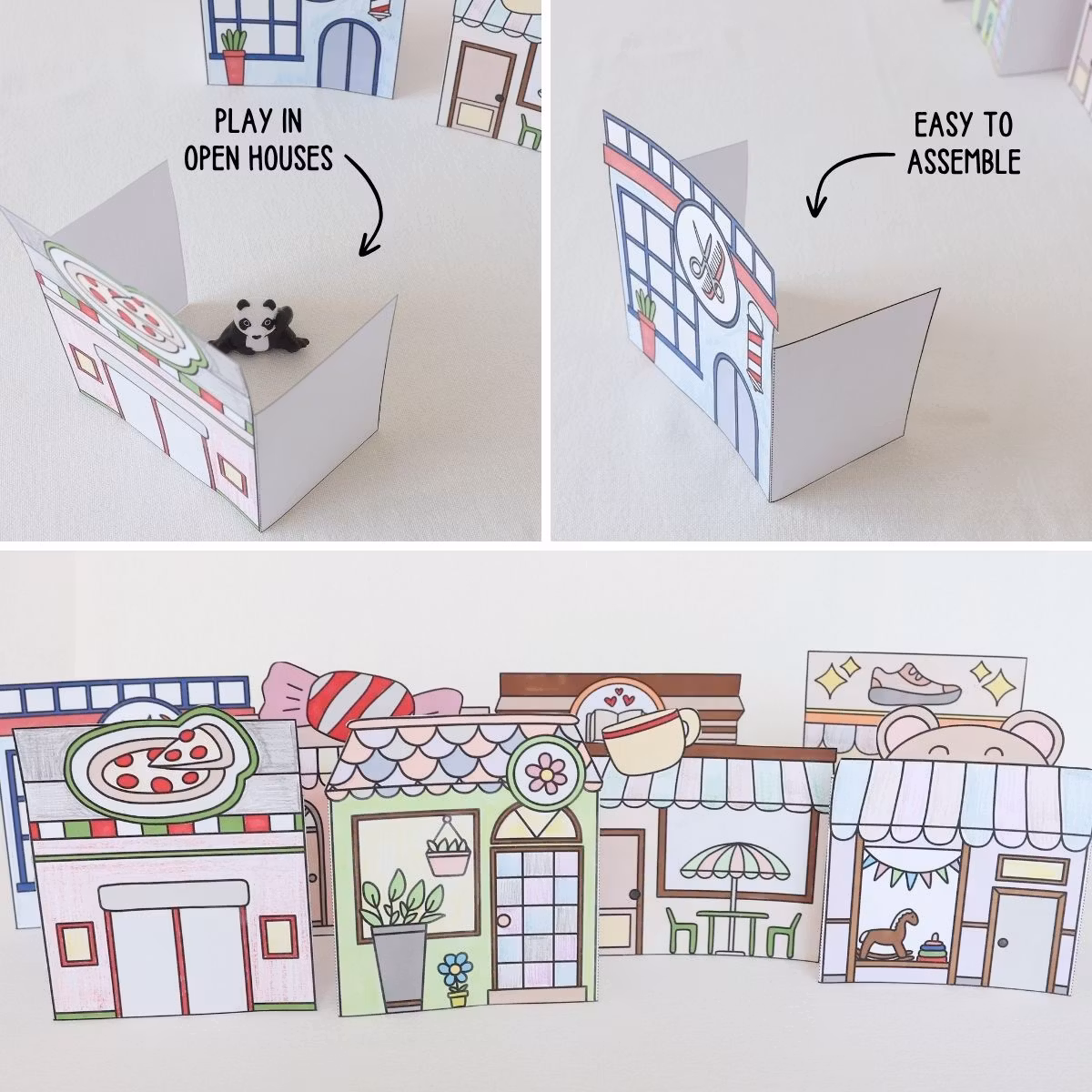 PLAY IN OPEN HOUSES

EASY TO ASSEMBLE