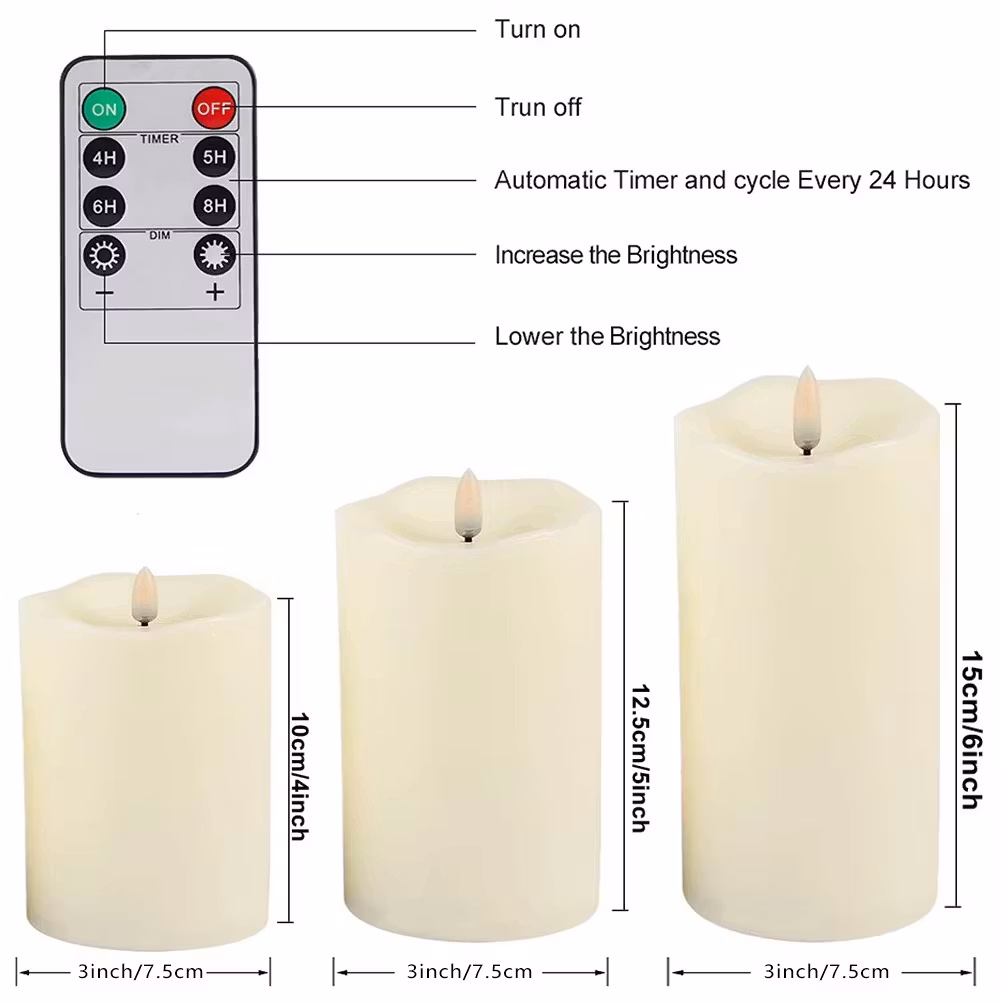 ON
OFF
TIMER
4H
5H
6H
8H
DIM
−
+

Turn on

Trun off

Automatic Timer and cycle Every 24 Hours

Increase the Brightness

Lower the Brightness

10cm/4inch

12.5cm/5inch

15cm/6inch

3inch/7.5cm

3inch/7.5cm

3inch/7.5cm