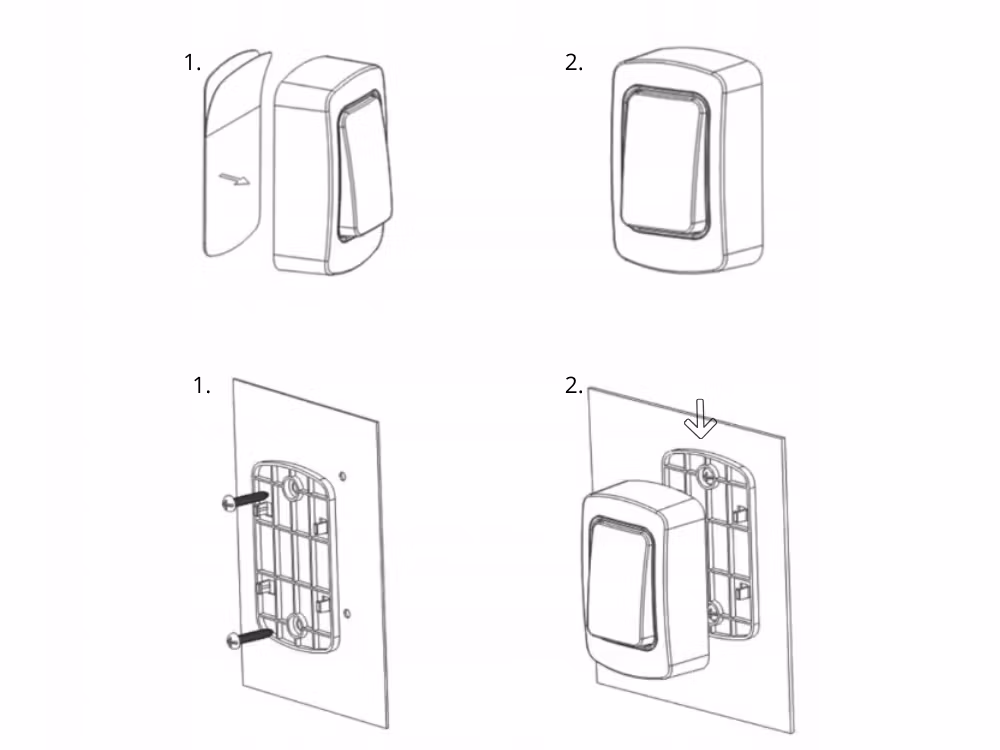 1.

2.

1.

2.