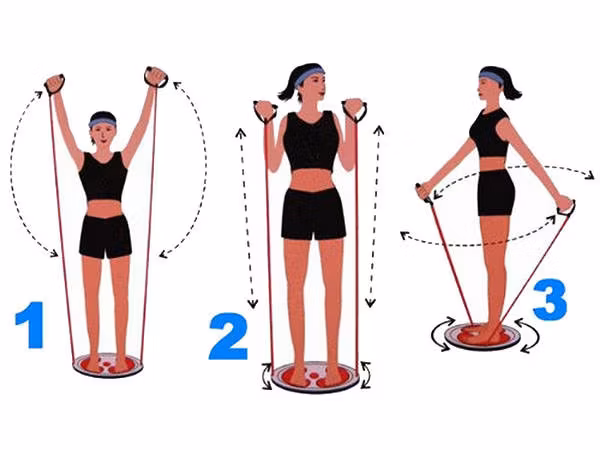 1
2
3