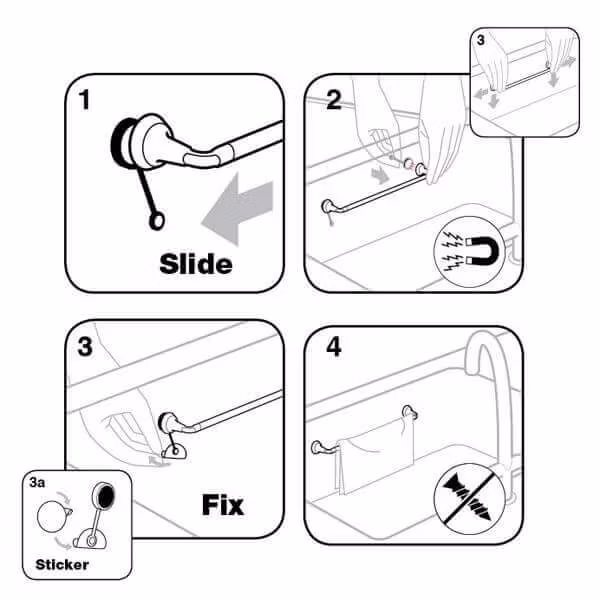 1

Slide

2

3

3

Fix

3a

Sticker

4