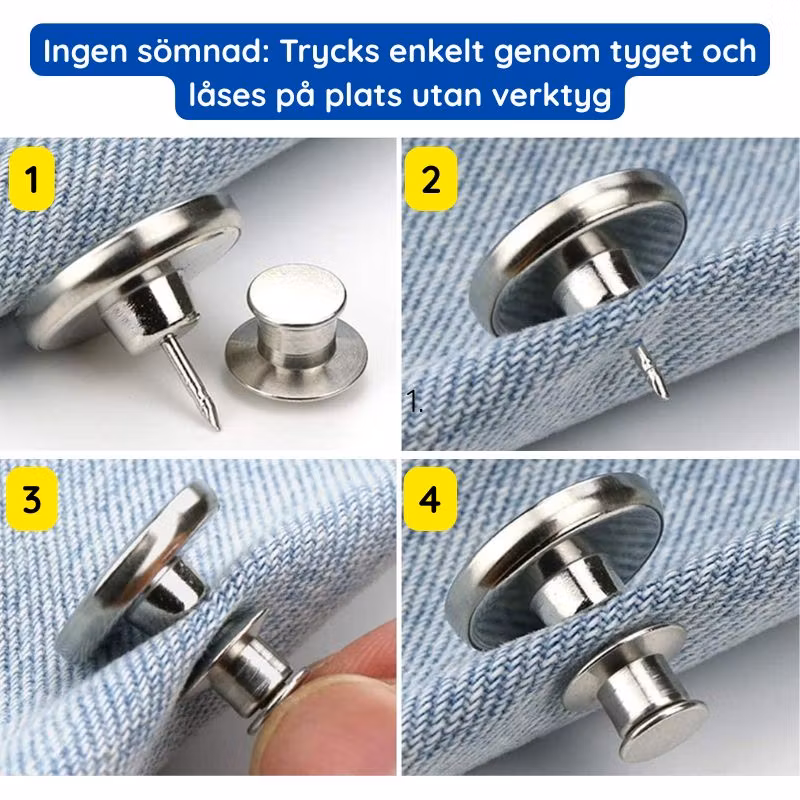 Ingen sömnad: Trycks enkelt genom tyget och låses på plats utan verktyg

1

2

1.

3

4