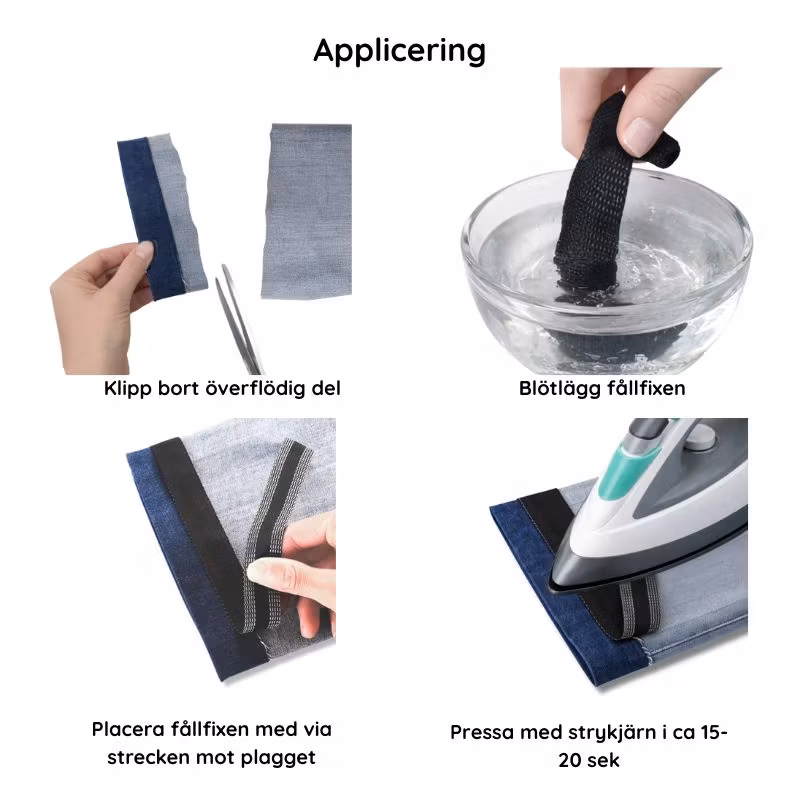 Applicering

Klipp bort överflödig del

Blötlägg fållfixen

Placera fållfixen med via strecken mot plagget

Pressa med strykjärn i ca 15-20 sek