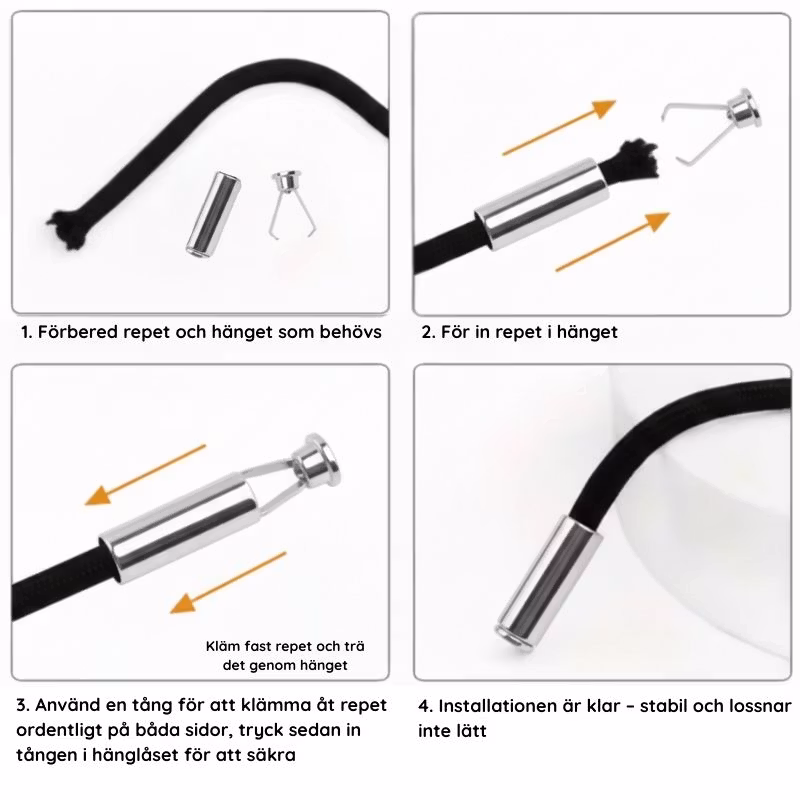 1. Förbered repet och hänget som behövs

2. För in repet i hänget

Kläm fast repet och trä det genom hänget

3. Använd en tång för att klämma åt repet ordentligt på båda sidor, tryck sedan in tången i hänglåset för att säkra

4. Installationen är klar – stabil och lossnar inte lätt