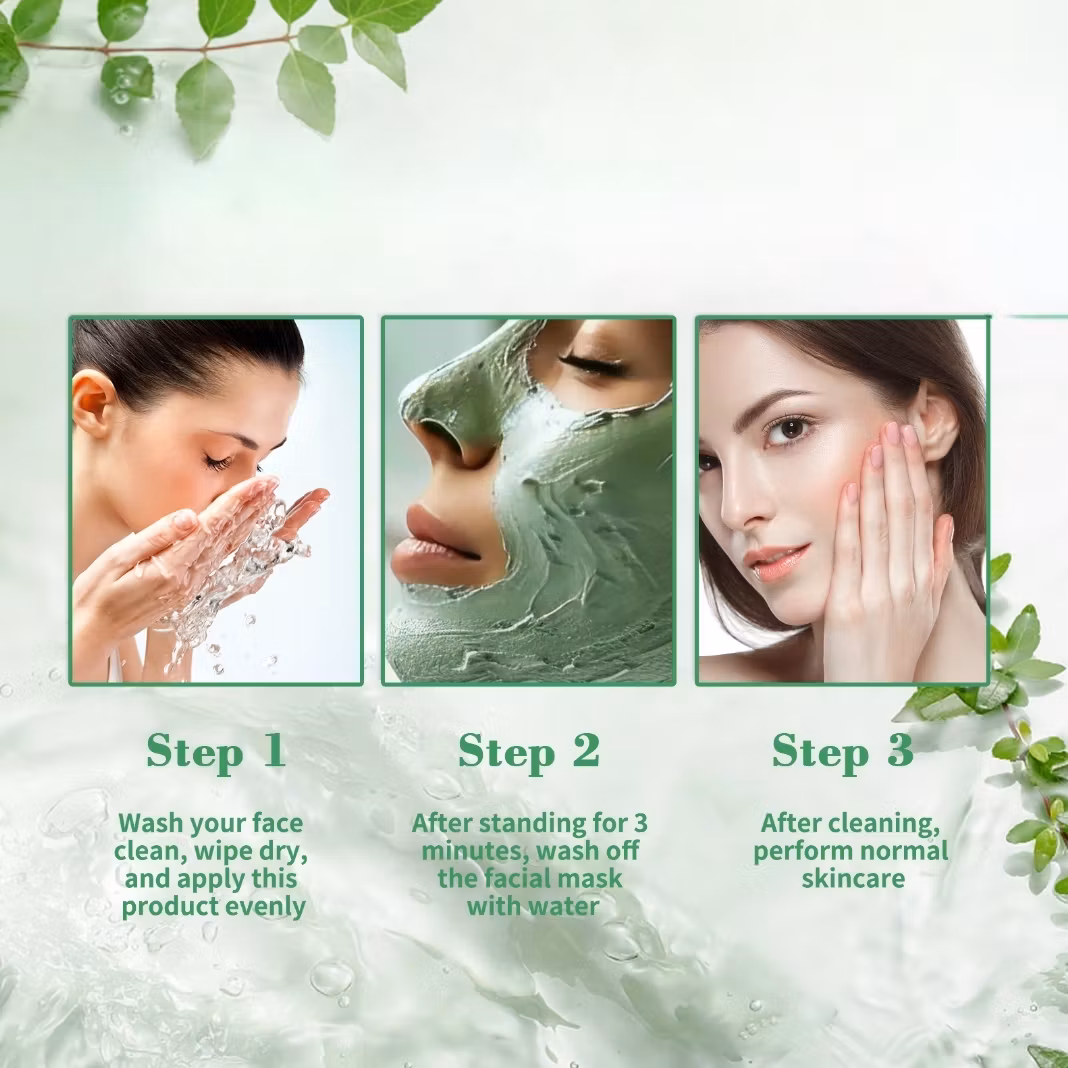 Step 1

Wash your face clean, wipe dry, and apply this product evenly

Step 2

After standing for 3 minutes, wash off the facial mask with water

Step 3

After cleaning, perform normal skincare