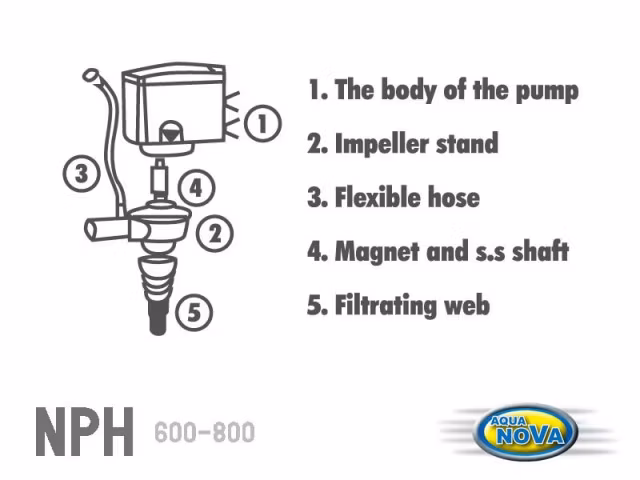 1
3
4
2
5

1. The body of the pump

2. Impeller stand

3. Flexible hose

4. Magnet and s.s shaft

5. Filtrating web

NPH 600-800

AQUA NOVA