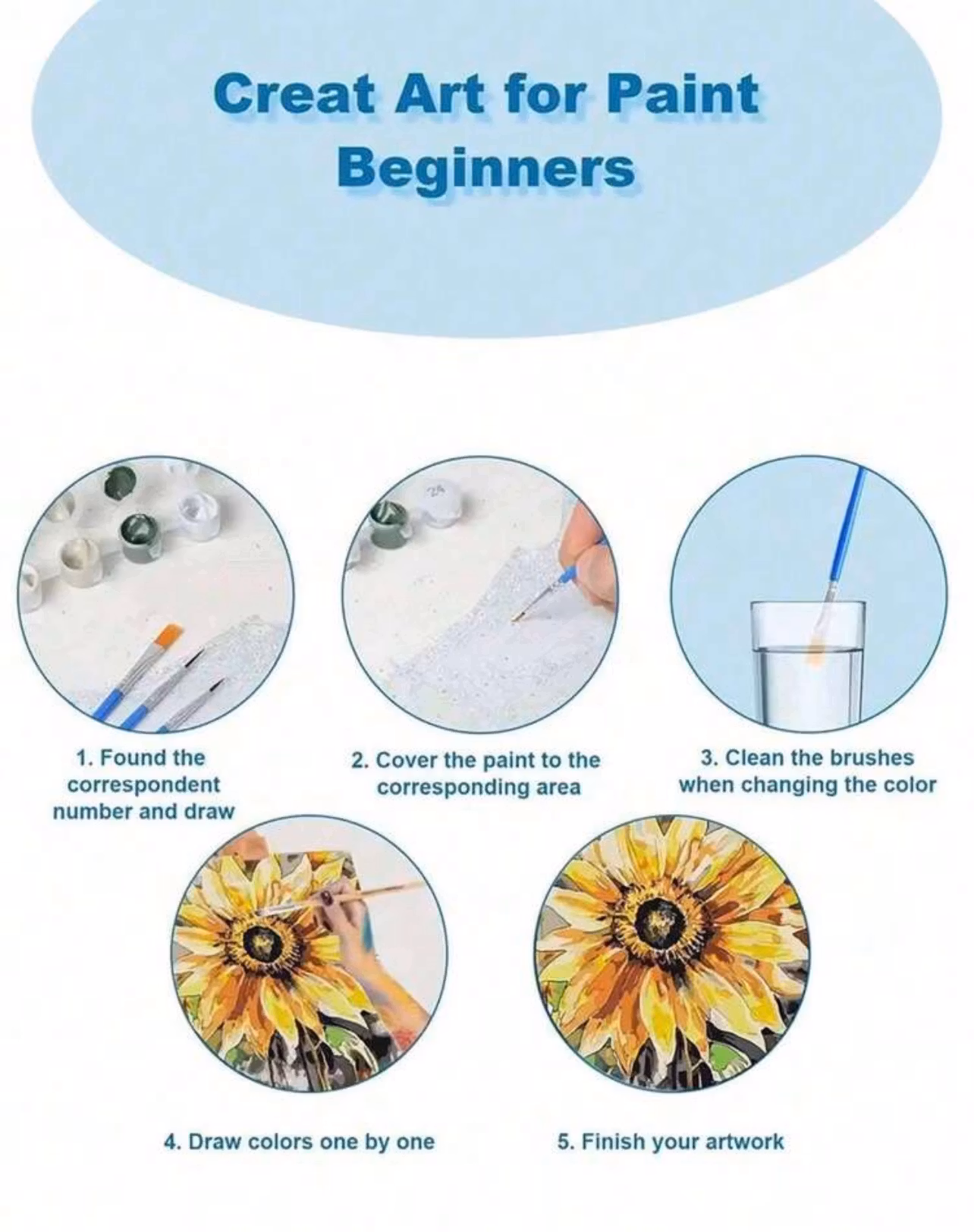 Creat Art for Paint Beginners

1. Found the correspondent number and draw

2. Cover the paint to the corresponding area

3. Clean the brushes when changing the color

4. Draw colors one by one

5. Finish your artwork