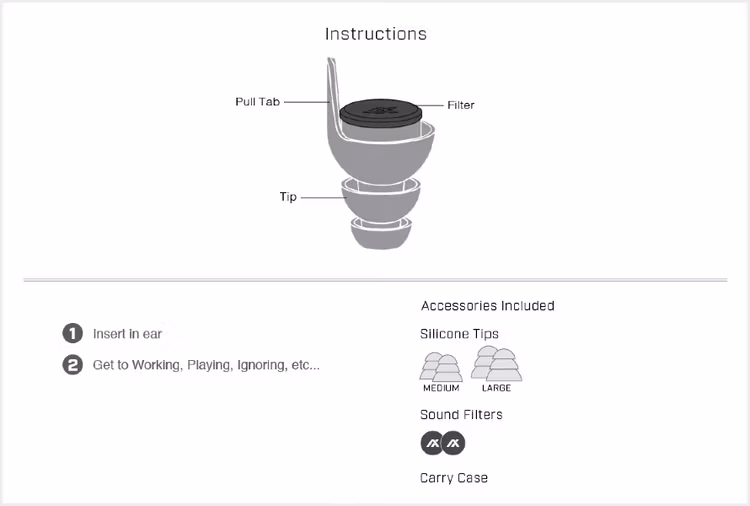 Instructions

Pull Tab

Filter

Tip

1 Insert in ear

2 Get to Working, Playing, Ignoring, etc...

Accessories Included

Silicone Tips

MEDIUM

LARGE

Sound Filters

Carry Case