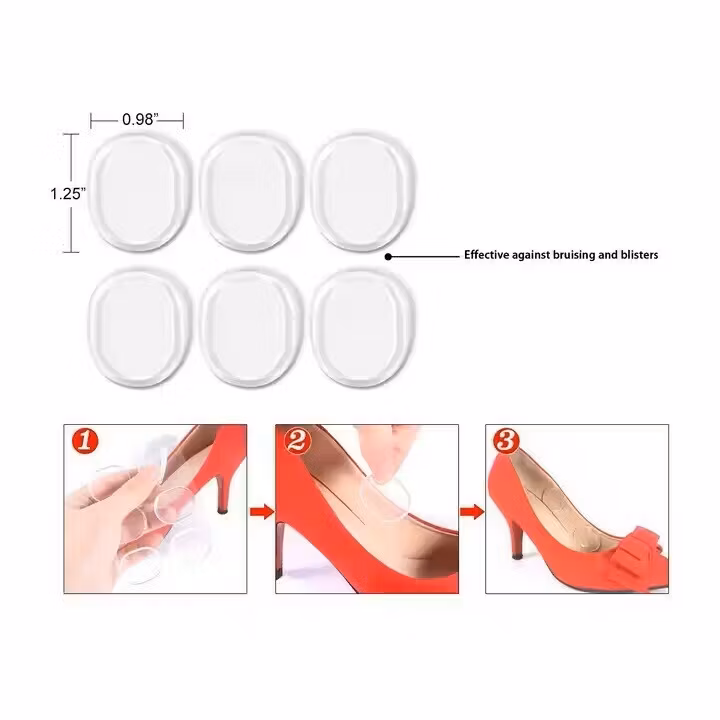 0.98"

1.25"

Effective against bruising and blisters

1

2

3