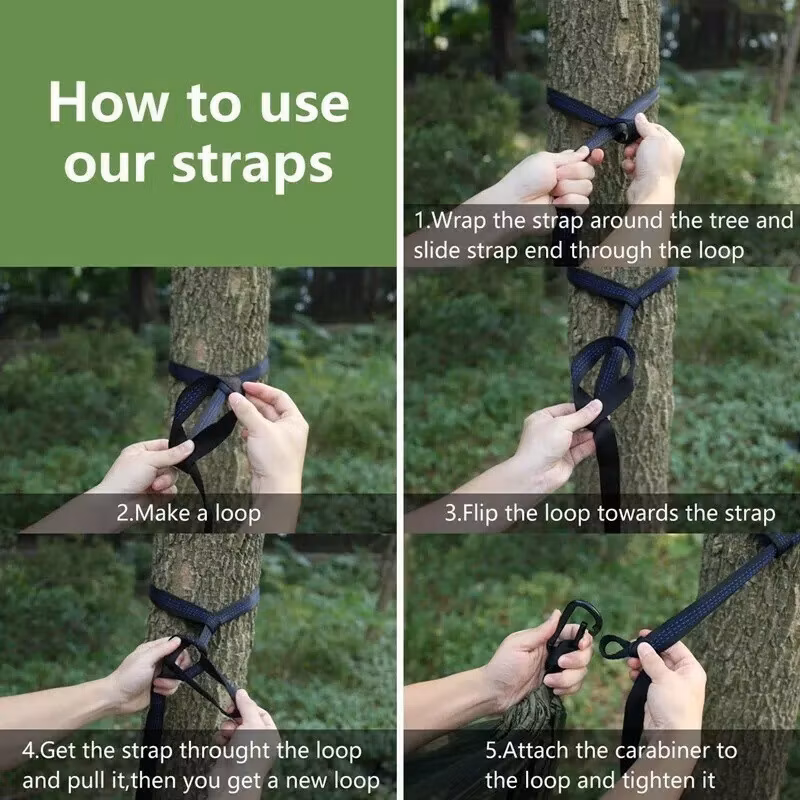 How to use our straps

1.Wrap the strap around the tree and slide strap end through the loop

2.Make a loop

3.Flip the loop towards the strap

4.Get the strap throught the loop and pull it,then you get a new loop

5.Attach the carabiner to the loop and tighten it