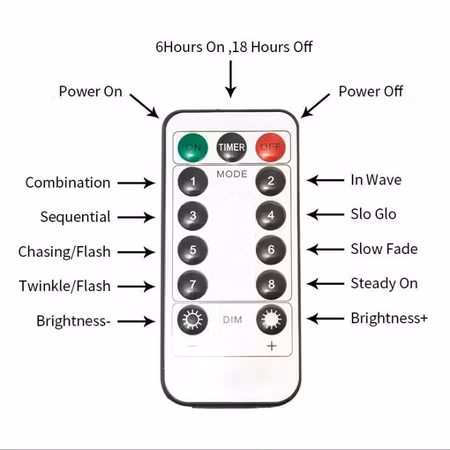 6Hours On ,18 Hours Off

Power On

Power Off

ON TIMER OFF

MODE

Combination 1

2 In Wave

Sequential 3

4 Slo Glo

Chasing/Flash 5

6 Slow Fade

Twinkle/Flash 7

8 Steady On

Brightness-

DIM

Brightness+

−

+