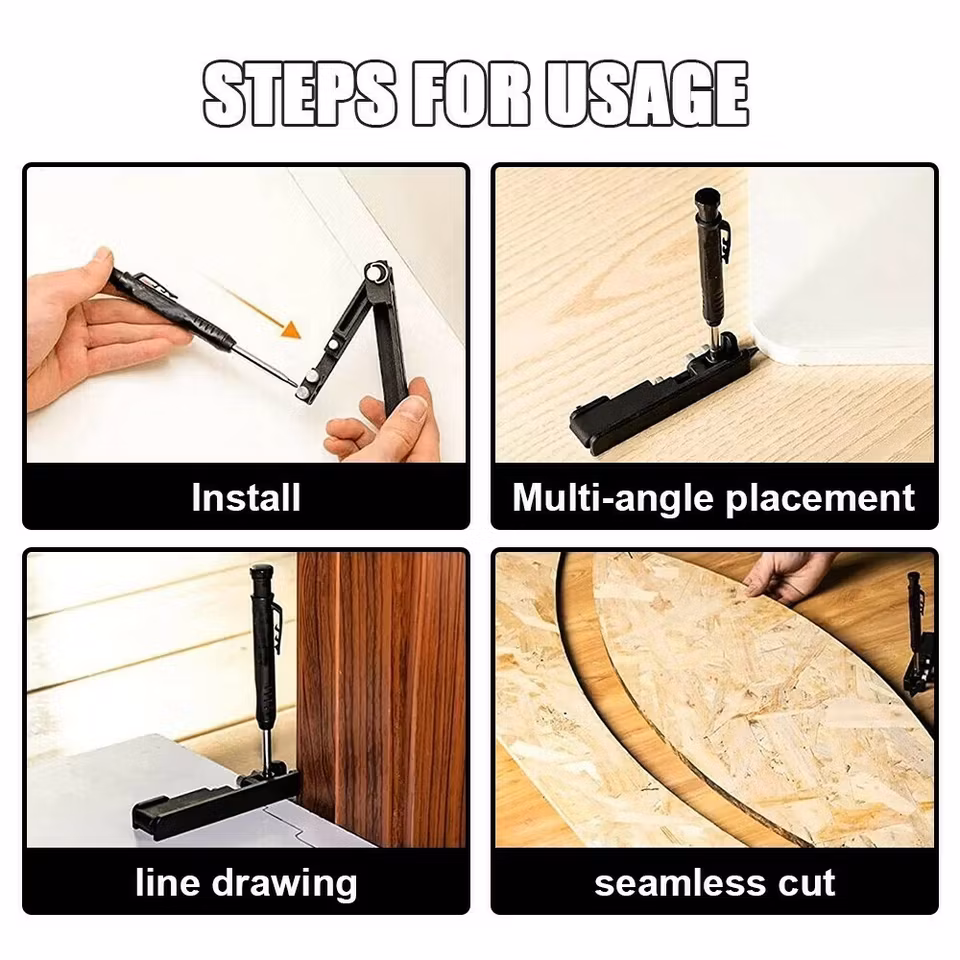 STEPS FOR USAGE

Install

Multi-angle placement

line drawing

seamless cut