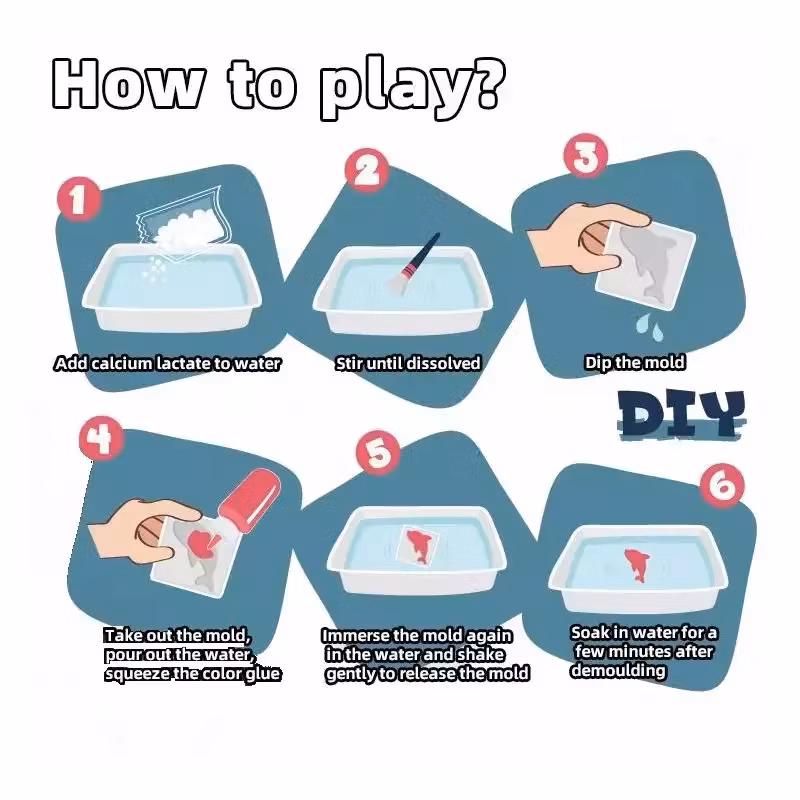 How to play?

1
Add calcium lactate to water

2
Stir until dissolved

3
Dip the mold

DIY

4
Take out the mold, pour out the water, squeeze the color glue

5
Immerse the mold again in the water and shake gently to release the mold

6
Soak in water for a few minutes after demoulding