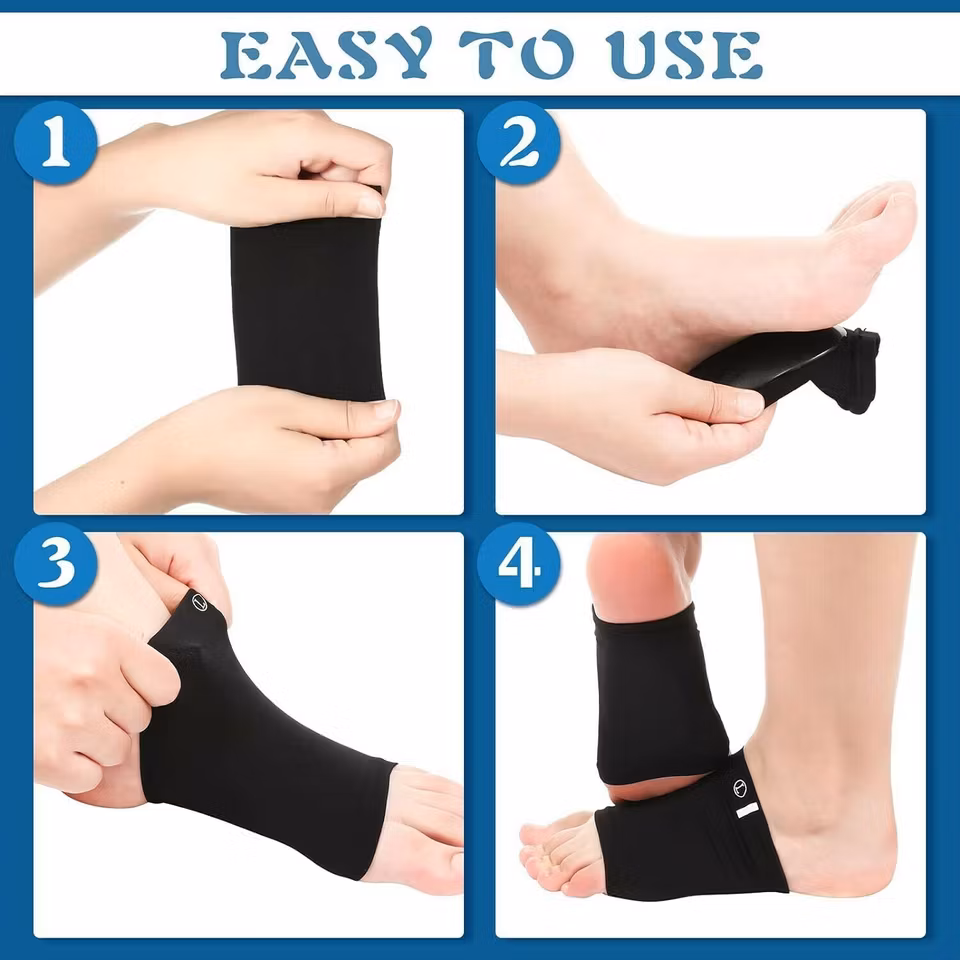 EASY TO USE

1

2

3

4