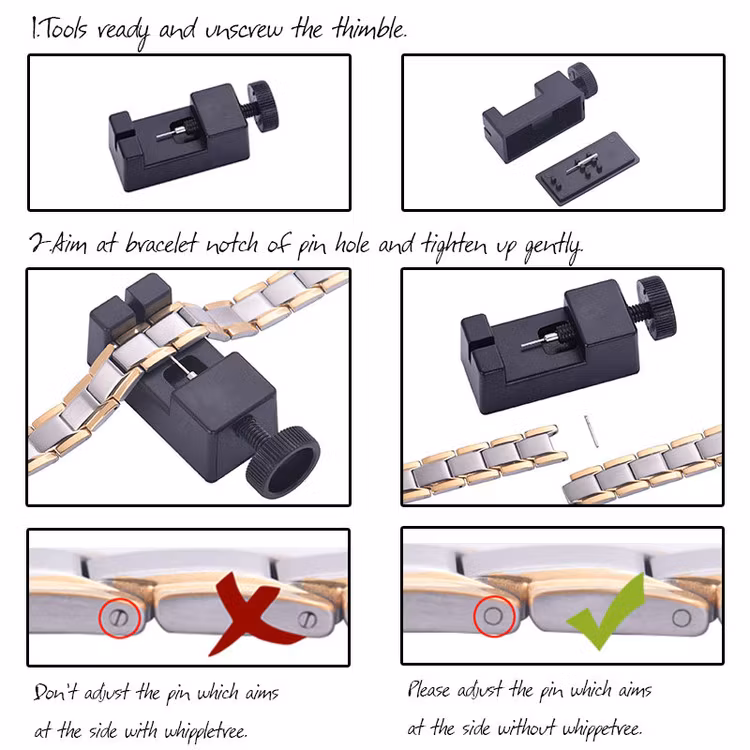 1.Tools ready and unscrew the thimble.

2.Aim at bracelet notch of pin hole and tighten up gently.

Don't adjust the pin which aims at the side with whippletree.

Please adjust the pin which aims at the side without whippetree.