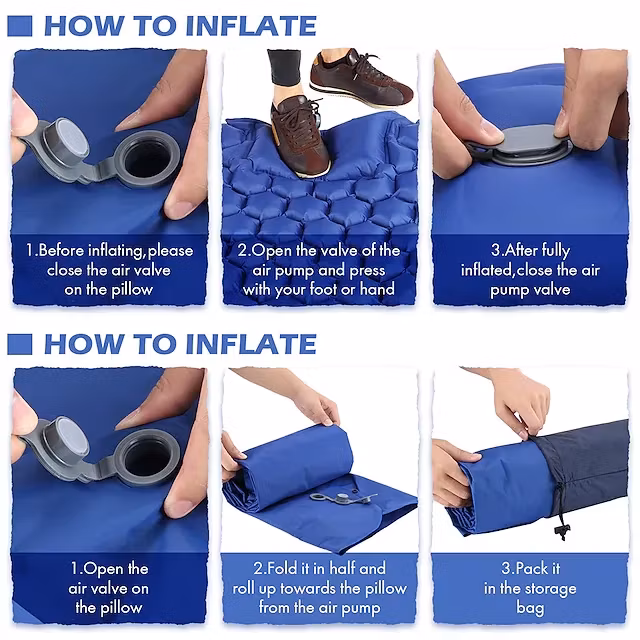 HOW TO INFLATE

1.Before inflating,please close the air valve on the pillow

2.Open the valve of the air pump and press with your foot or hand

3.After fully inflated,close the air pump valve

HOW TO INFLATE

1.Open the air valve on the pillow

2.Fold it in half and roll up towards the pillow from the air pump

3.Pack it in the storage bag