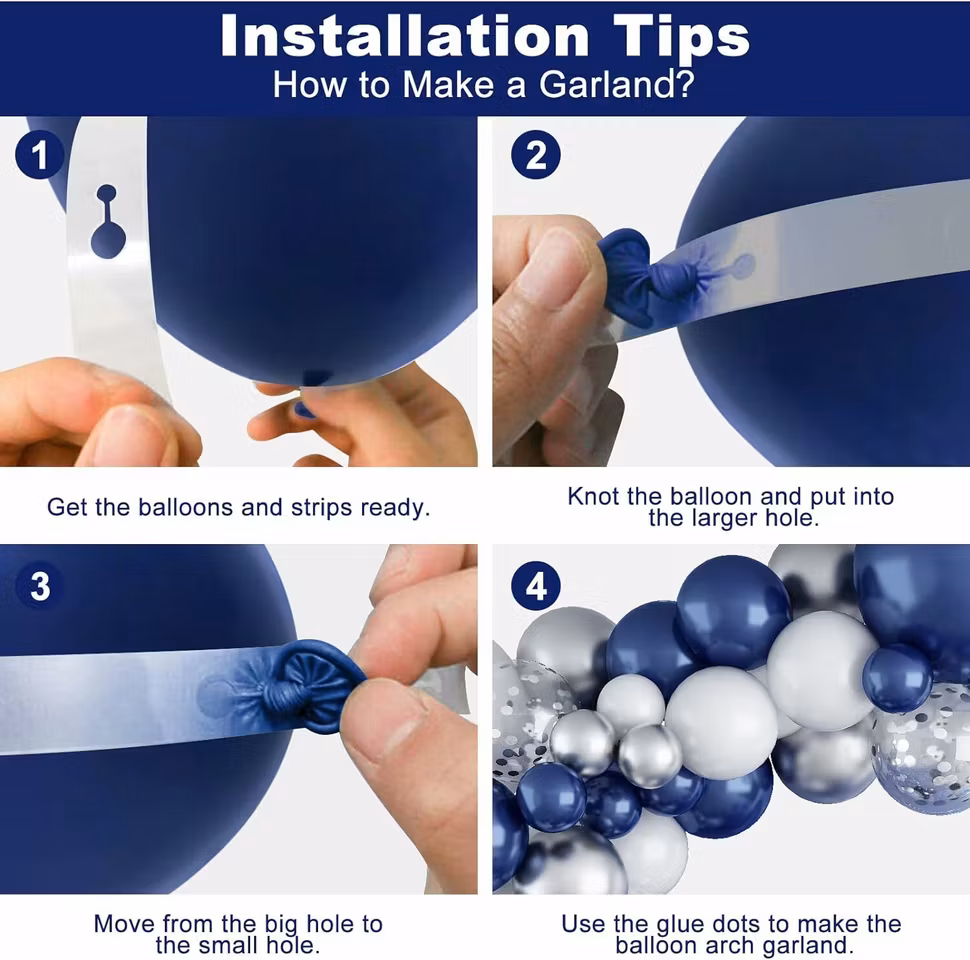 Installation Tips
How to Make a Garland?

1

Get the balloons and strips ready.

2

Knot the balloon and put into the larger hole.

3

Move from the big hole to the small hole.

4

Use the glue dots to make the balloon arch garland.