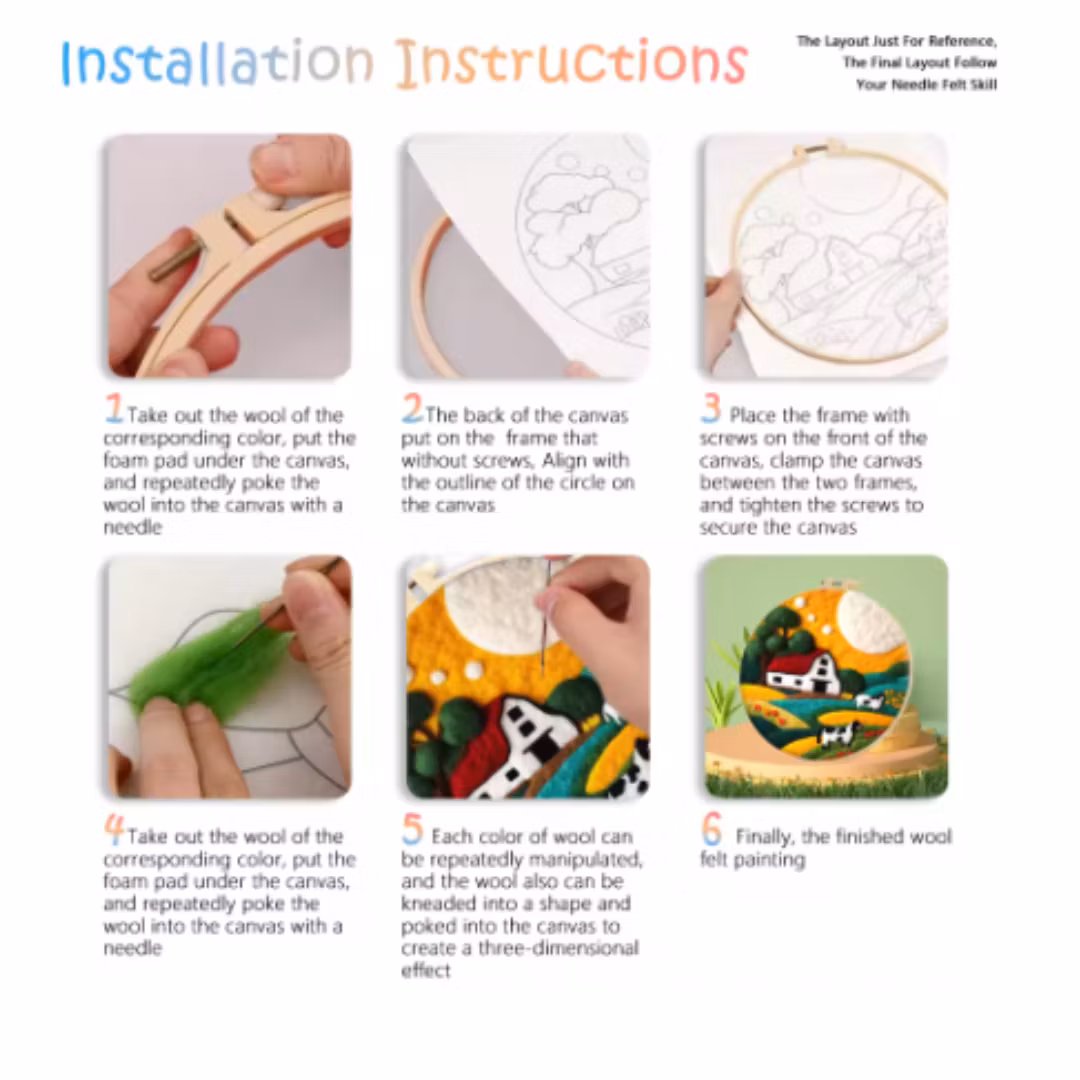 Installation Instructions

The Layout Just For Reference, The Final Layout Follow Your Needle Felt Skill

1 Take out the wool of the corresponding color, put the foam pad under the canvas, and repeatedly poke the wool into the canvas with a needle

2 The back of the canvas put on the frame that without screws, Align with the outline of the circle on the canvas

3 Place the frame with screws on the front of the canvas, clamp the canvas between the two frames, and tighten the screws to secure the canvas

4 Take out the wool of the corresponding color, put the foam pad under the canvas, and repeatedly poke the wool into the canvas with a needle

5 Each color of wool can be repeatedly manipulated, and the wool also can be kneaded into a shape and poked into the canvas to create a three-dimensional effect

6 Finally, the finished wool felt painting