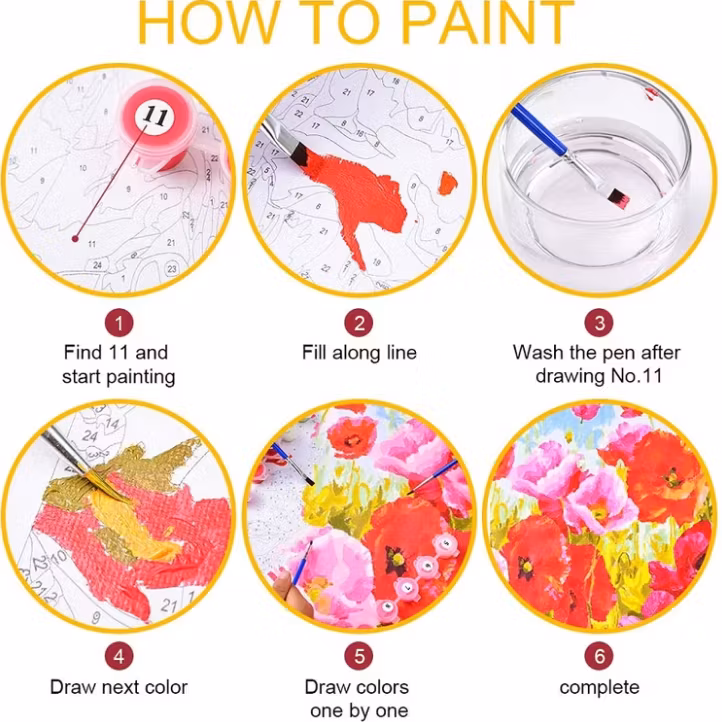 HOW TO PAINT

11

1
Find 11 and start painting

2
Fill along line

3
Wash the pen after drawing No.11

4
Draw next color

5
Draw colors one by one

6
complete