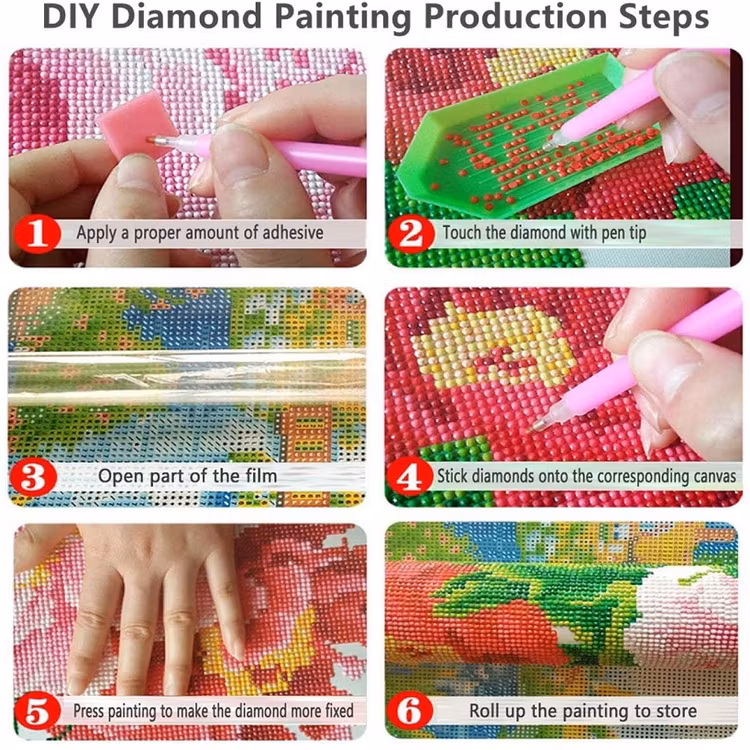 DIY Diamond Painting Production Steps

1 Apply a proper amount of adhesive

2 Touch the diamond with pen tip

3 Open part of the film

4 Stick diamonds onto the corresponding canvas

5 Press painting to make the diamond more fixed

6 Roll up the painting to store