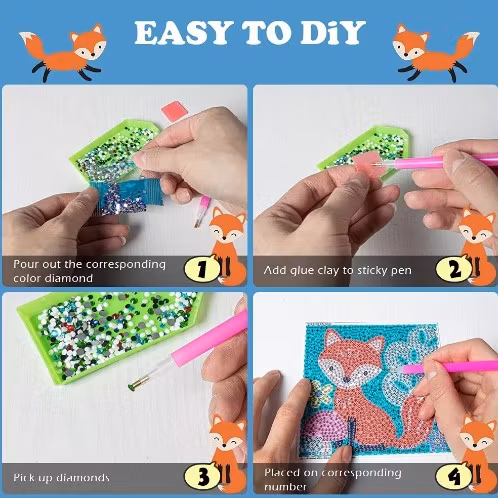 EASY TO DiY

Pour out the corresponding color diamond

1

Add glue clay to sticky pen

2

Pick up diamonds

3

Placed on corresponding number

4