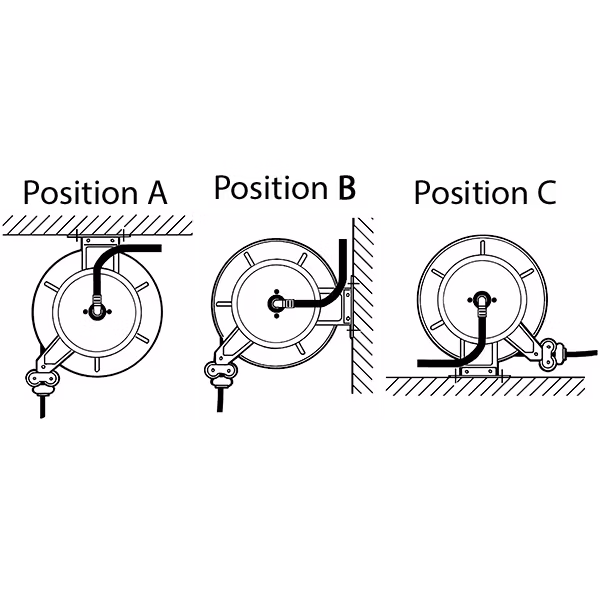 Position A

Position B

Position C