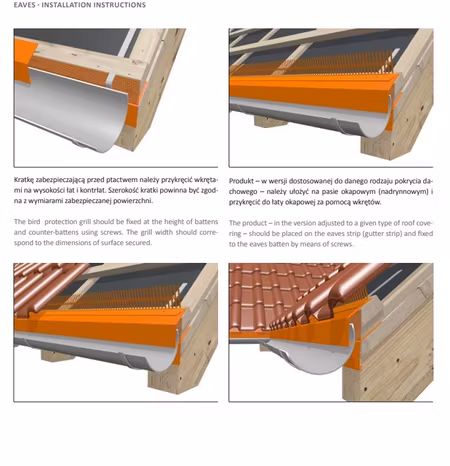 EAVES - INSTALLATION INSTRUCTIONS

Kratkę zabezpieczającą przed ptactwem należy przykręcić wkrętami na wysokości łat i kontrłat. Szerokość kratki powinna być zgodna z wymiarami zabezpieczanej powierzchni.

The bird protection grill should be fixed at the height of battens and counter-battens using screws. The grill width should correspond to the dimensions of surface secured.

Produkt – w wersji dostosowanej do danego rodzaju pokrycia dachowego – należy ułożyć na pasie okapowym (nadrynnowym) i przykręcić do łaty okapowej za pomocą wkrętów.

The product – in the version adjusted to a given type of roof covering – should be placed on the eaves strip (gutter strip) and fixed to the eaves batten by means of screws.