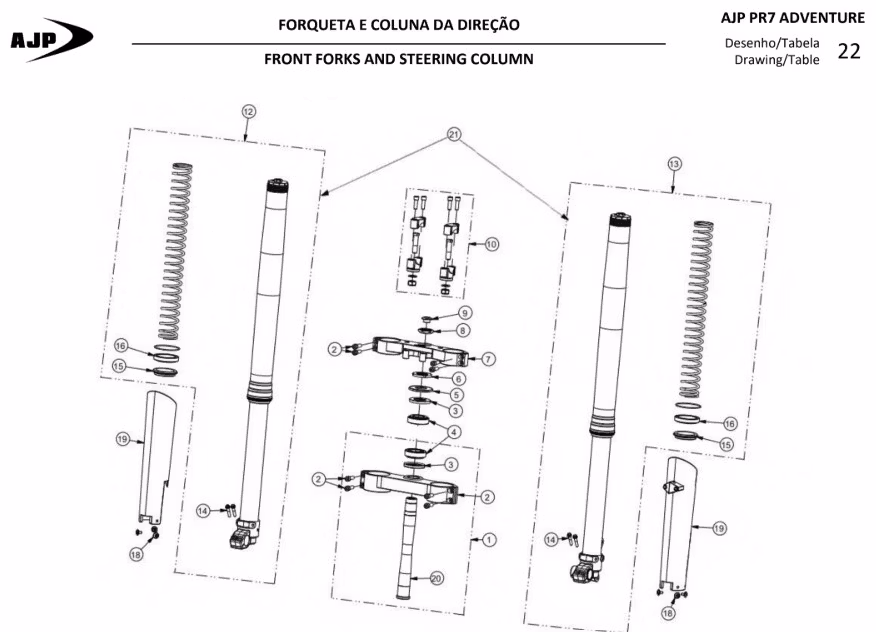 AJP

FORQUETA E COLUNA DA DIREÇÃO

FRONT FORKS AND STEERING COLUMN

AJP PR7 ADVENTURE

Desenho/Tabela
Drawing/Table 22

12
21
13
10
9
8
2
7
6
5
3
4
3
2
2
1
20
16
15
19
14
18
16
15
19
14
18