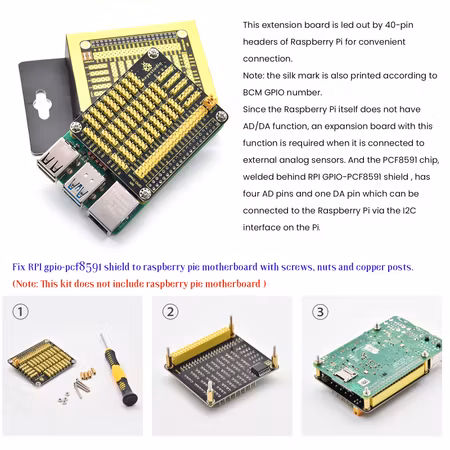 This extension board is led out by 40-pin headers of Raspberry Pi for convenient connection.
Note: the silk mark is also printed according to BCM GPIO number.
Since the Raspberry Pi itself does not have AD/DA function, an expansion board with this function is required when it is connected to external analog sensors. And the PCF8591 chip, welded behind RPI GPIO-PCF8591 shield , has four AD pins and one DA pin which can be connected to the Raspberry Pi via the I2C interface on the Pi.

Fix RPI gpio-pcf8591 shield to raspberry pie motherboard with screws, nuts and copper posts.
(Note: This kit does not include raspberry pie motherboard )

①

②

③