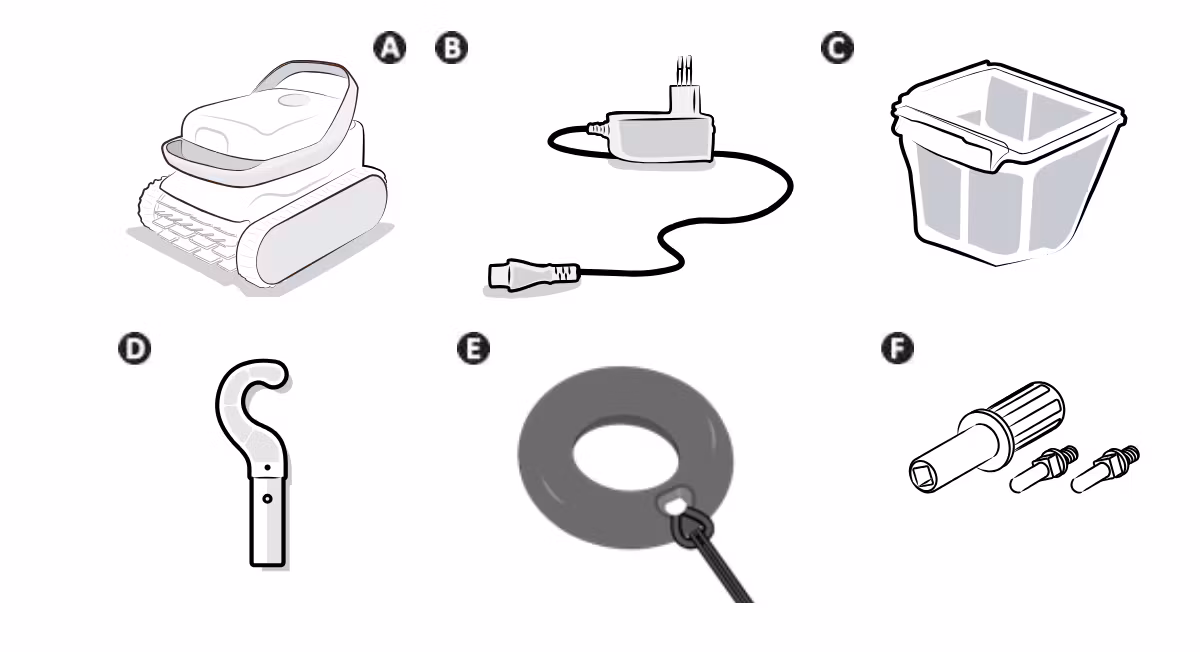 A
B
C
D
E
F