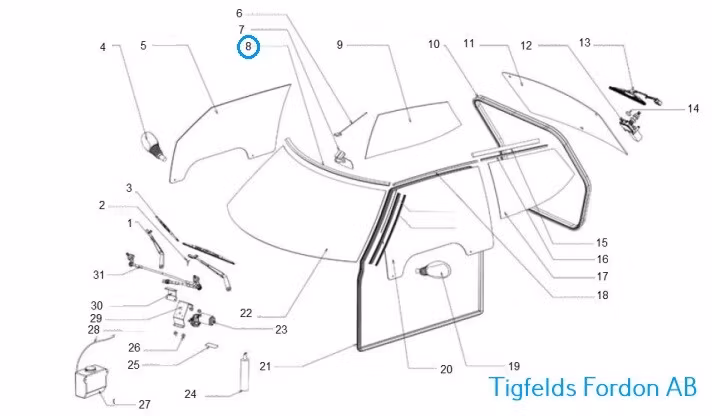 6
7
8
4
5
9
10
11
12
13
14
3
2
1
31
30
29
28
26
25
27
24
22
23
21
20
19
15
16
17
18
Tigfelds Fordon AB