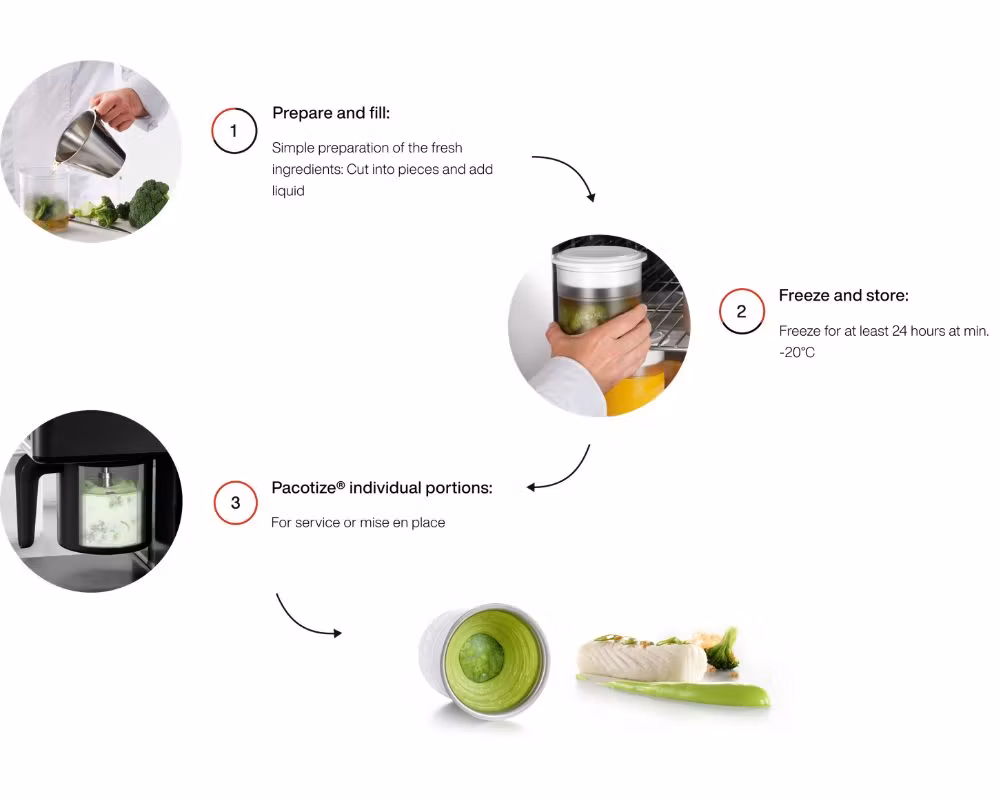 1

Prepare and fill:

Simple preparation of the fresh ingredients: Cut into pieces and add liquid

2

Freeze and store:

Freeze for at least 24 hours at min. -20°C

3

Pacotize® individual portions:

For service or mise en place