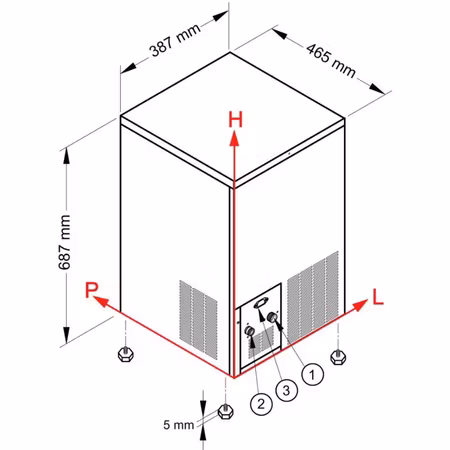 387 mm
465 mm
H
687 mm
P
L
1
3
2
5 mm