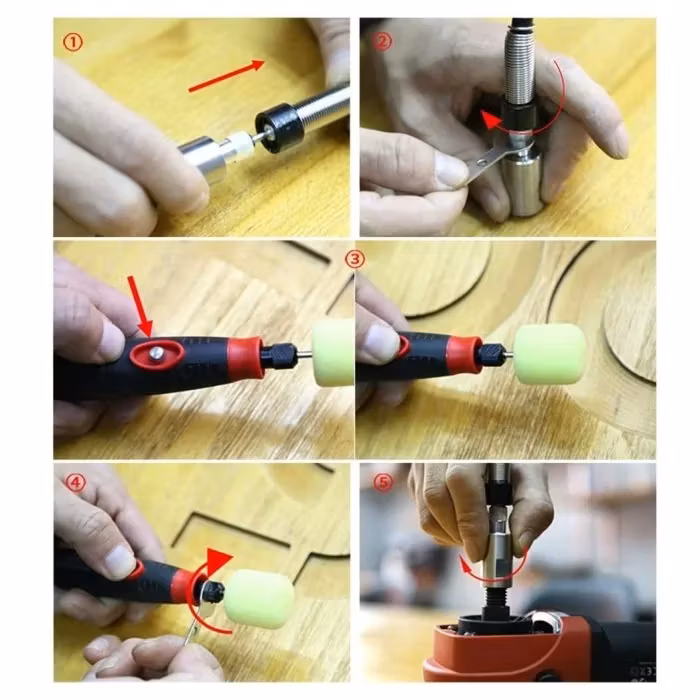 ①
②
③
④
⑤