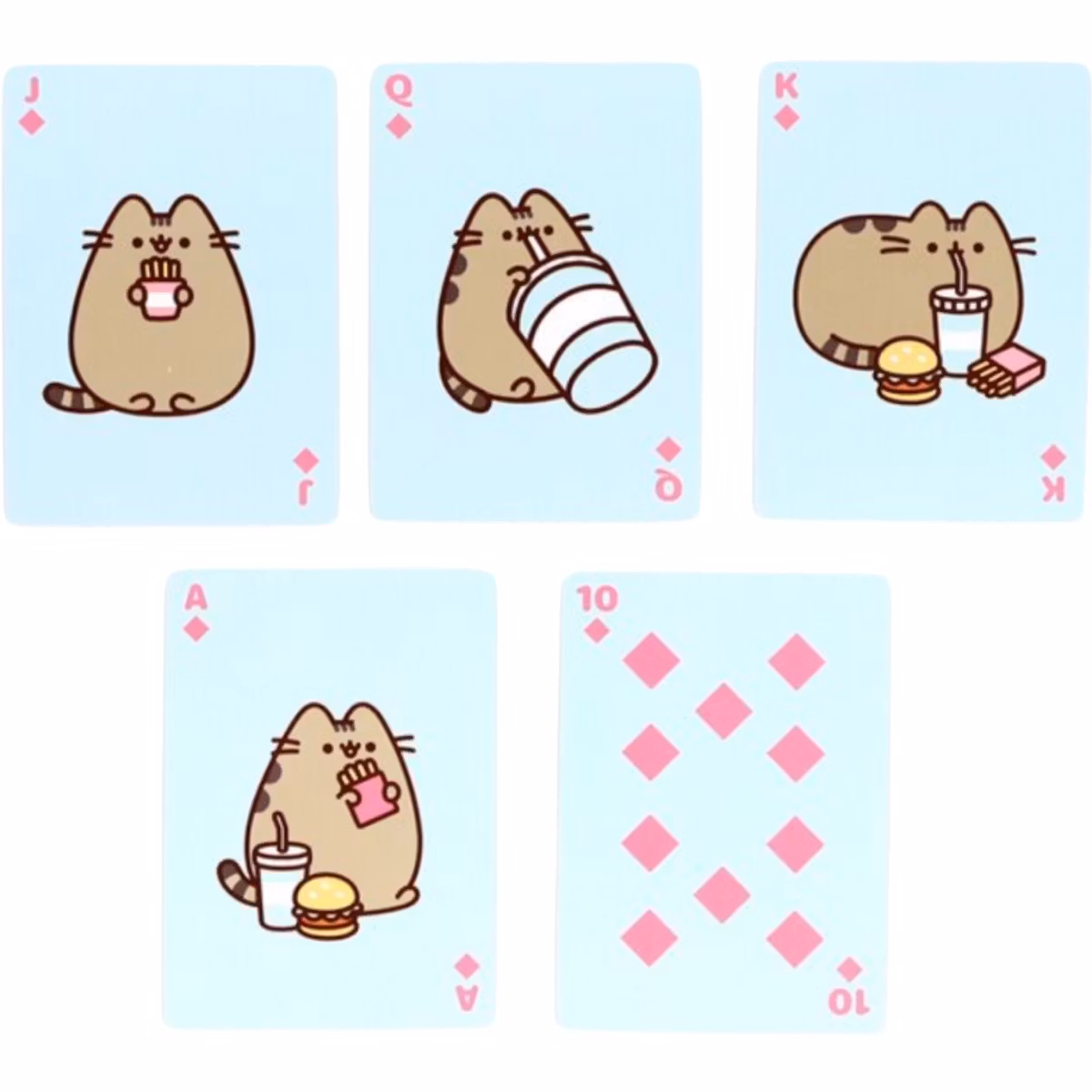 J

J

Q

Q

K

K

A

A

10

10