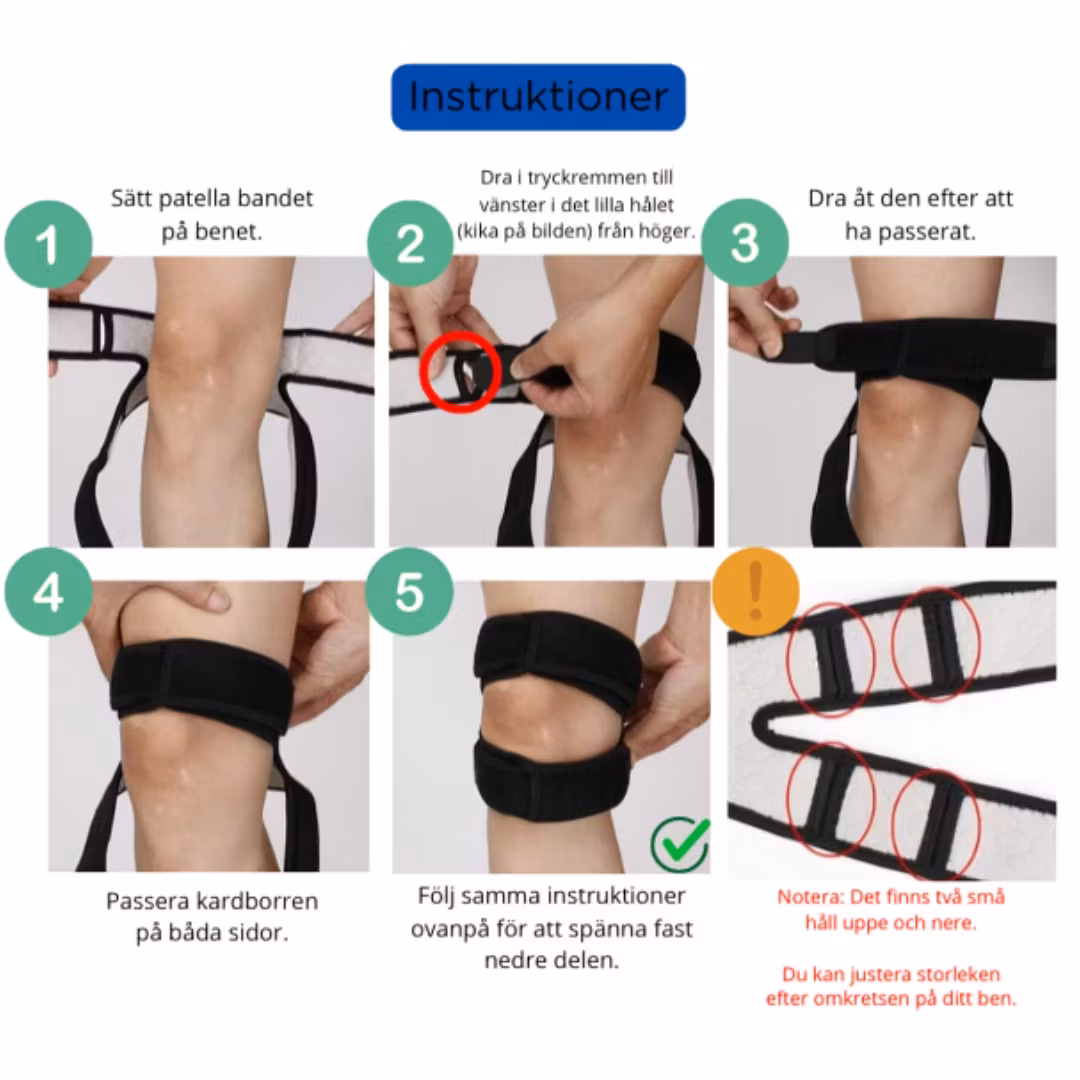 Instruktioner

1
Sätt patella bandet på benet.

2
Dra i tryckremmen till vänster i det lilla hålet (kika på bilden) från höger.

3
Dra åt den efter att ha passerat.

4
Passera kardborren på båda sidor.

5
Följ samma instruktioner ovanpå för att spänna fast nedre delen.

!
Notera: Det finns två små håll uppe och nere.

Du kan justera storleken efter omkretsen på ditt ben.