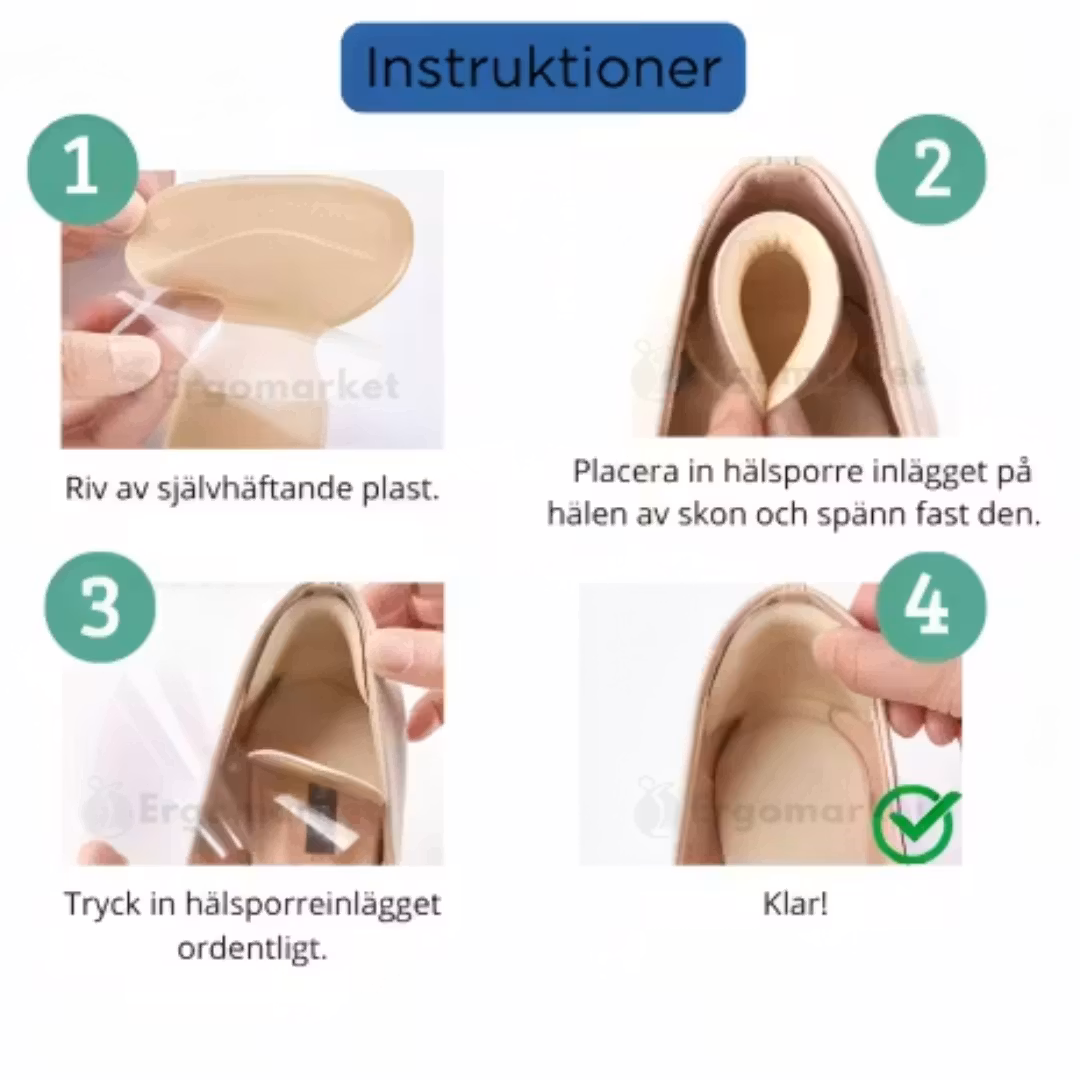 Instruktioner

1

Ergomarket

Riv av självhäftande plast.

2

Ergomarket

Placera in hälsporre inlägget på hälen av skon och spänn fast den.

3

Ergomarket

Tryck in hälsporreinlägget ordentligt.

4

Ergomarket

Klar!