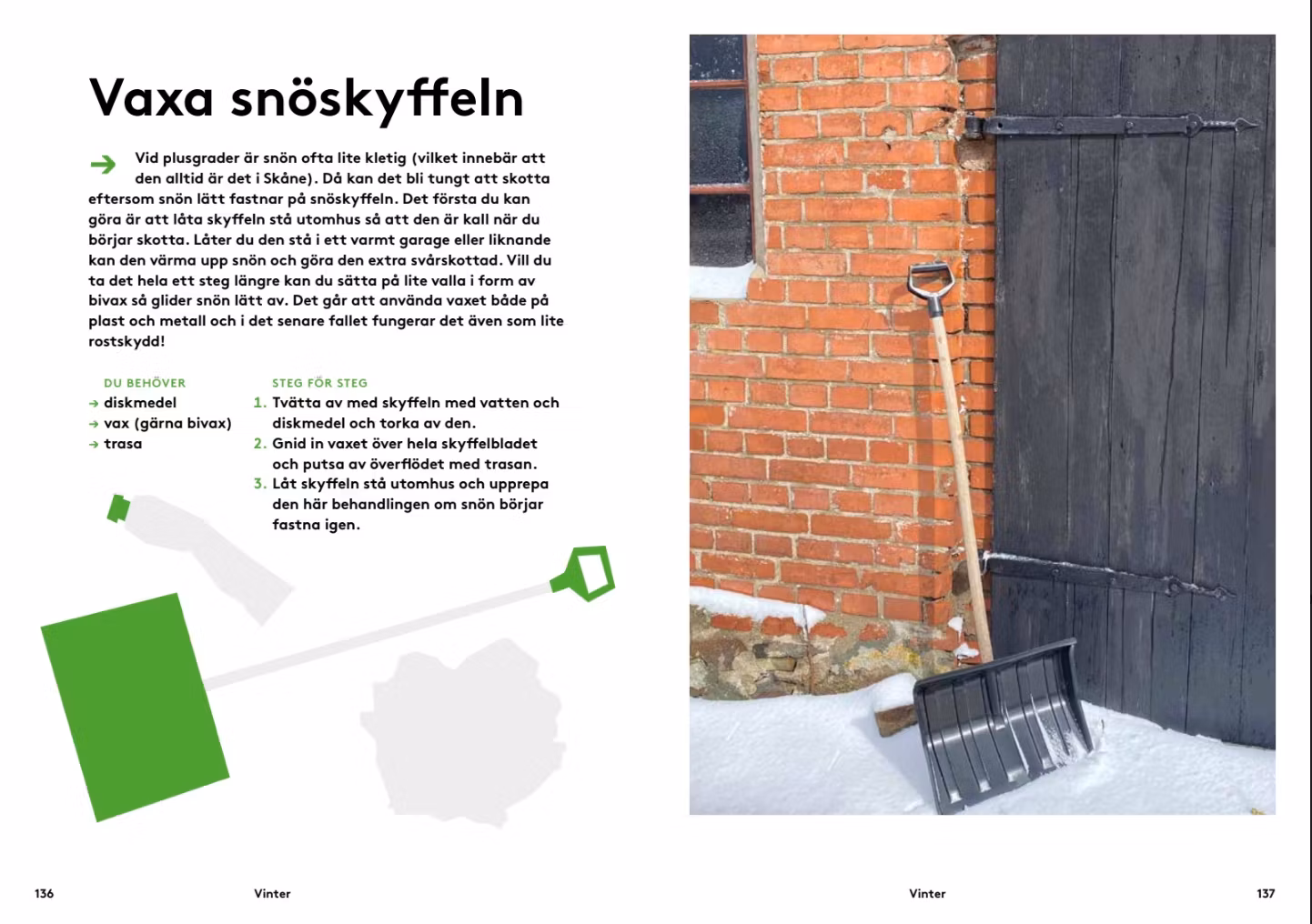 Vaxa snöskyffeln

→ Vid plusgrader är snön ofta lite kletig (vilket innebär att den alltid är det i Skåne). Då kan det bli tungt att skotta eftersom snön lätt fastnar på snöskyffeln. Det första du kan göra är att låta skyffeln stå utomhus så att den är kall när du börjar skotta. Låter du den stå i ett varmt garage eller liknande kan den värma upp snön och göra den extra svårskottad. Vill du ta det hela ett steg längre kan du sätta på lite valla i form av bivax så glider snön lätt av. Det går att använda vaxet både på plast och metall och i det senare fallet fungerar det även som lite rostskydd!

DU BEHÖVER
→ diskmedel
→ vax (gärna bivax)
→ trasa

STEG FÖR STEG
1. Tvätta av med skyffeln med vatten och diskmedel och torka av den.
2. Gnid in vaxet över hela skyffelbladet och putsa av överflödet med trasan.
3. Låt skyffeln stå utomhus och upprepa den här behandlingen om snön börjar fastna igen.

136 Vinter

Vinter 137