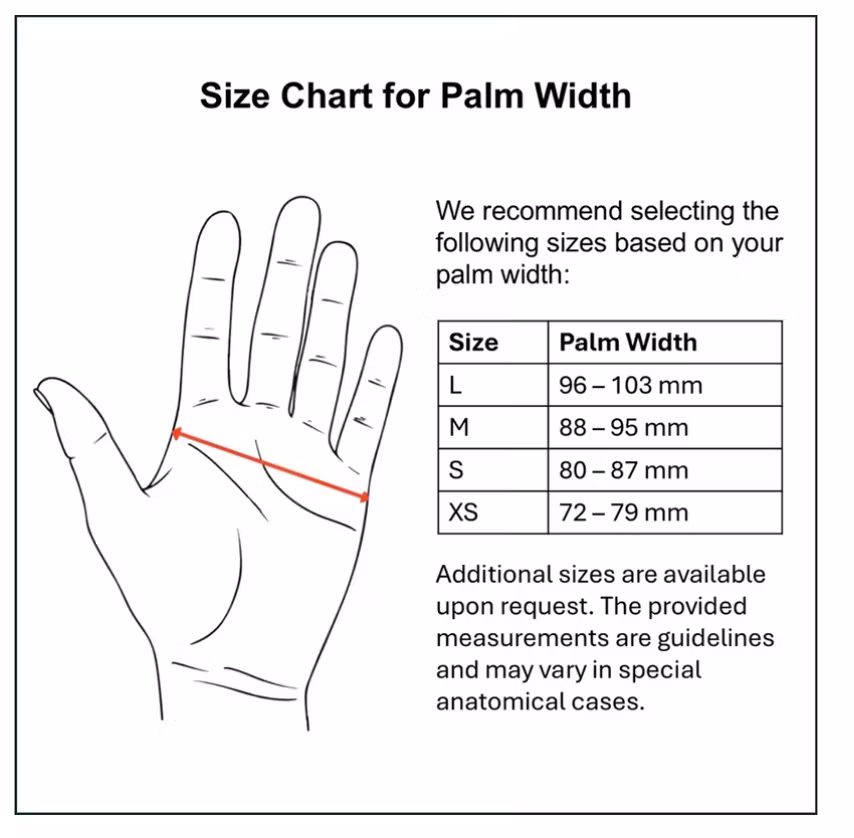 Size Chart for Palm Width

We recommend selecting the following sizes based on your palm width:

| Size | Palm Width |
|---|---|
| L | 96 – 103 mm |
| M | 88 – 95 mm |
| S | 80 – 87 mm |
| XS | 72 – 79 mm |

Additional sizes are available upon request. The provided measurements are guidelines and may vary in special anatomical cases.