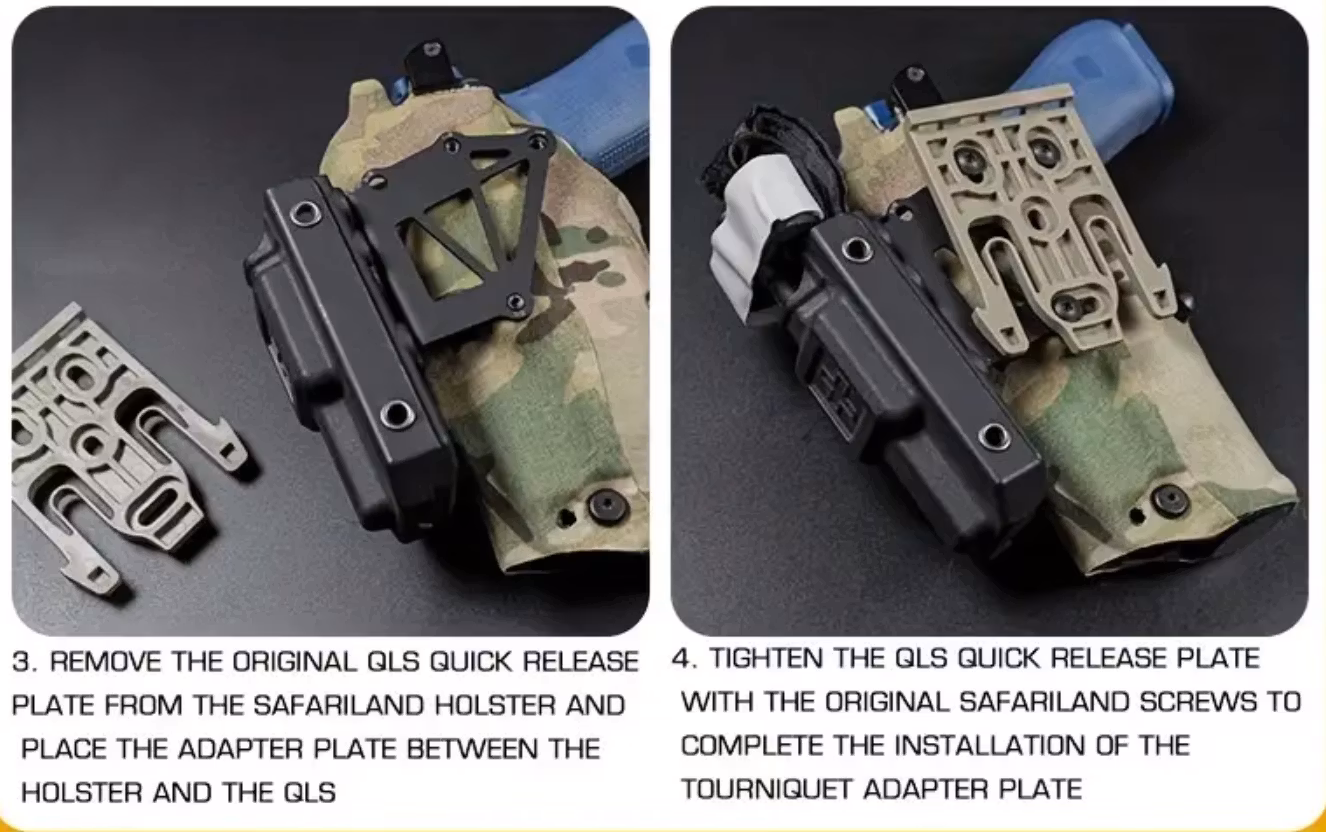 3. REMOVE THE ORIGINAL QLS QUICK RELEASE PLATE FROM THE SAFARILAND HOLSTER AND PLACE THE ADAPTER PLATE BETWEEN THE HOLSTER AND THE QLS

4. TIGHTEN THE QLS QUICK RELEASE PLATE WITH THE ORIGINAL SAFARILAND SCREWS TO COMPLETE THE INSTALLATION OF THE TOURNIQUET ADAPTER PLATE