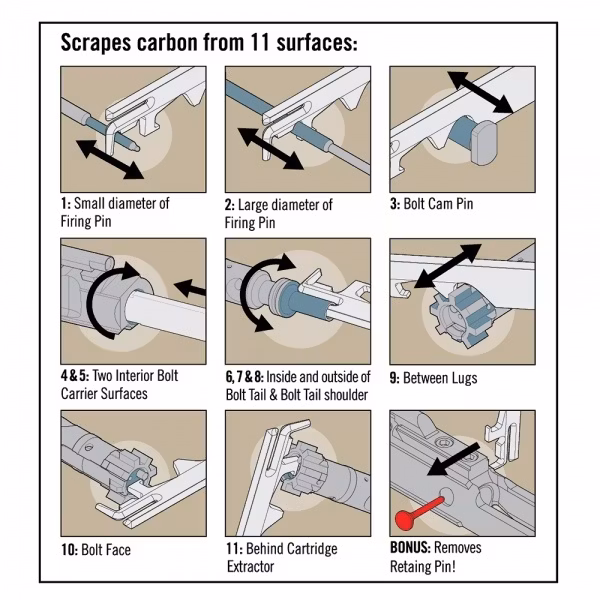 Scrapes carbon from 11 surfaces:

1: Small diameter of Firing Pin

2: Large diameter of Firing Pin

3: Bolt Cam Pin

4 & 5: Two Interior Bolt Carrier Surfaces

6, 7 & 8: Inside and outside of Bolt Tail & Bolt Tail shoulder

9: Between Lugs

10: Bolt Face

11: Behind Cartridge Extractor

BONUS: Removes Retaing Pin!