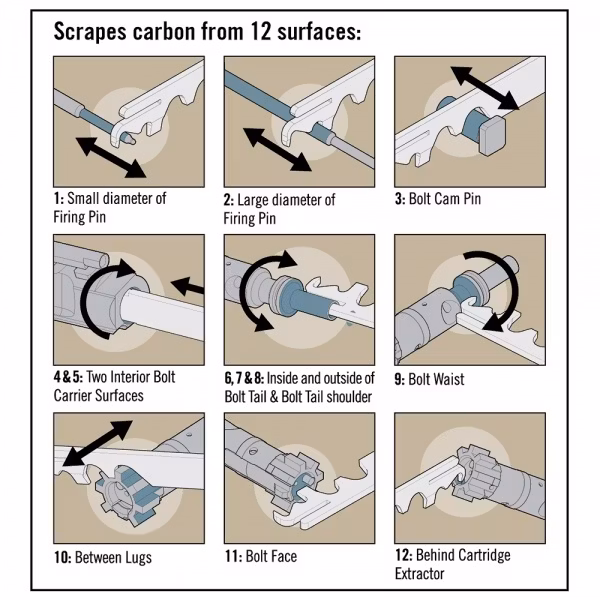 Scrapes carbon from 12 surfaces:

1: Small diameter of Firing Pin

2: Large diameter of Firing Pin

3: Bolt Cam Pin

4 & 5: Two Interior Bolt Carrier Surfaces

6, 7 & 8: Inside and outside of Bolt Tail & Bolt Tail shoulder

9: Bolt Waist

10: Between Lugs

11: Bolt Face

12: Behind Cartridge Extractor