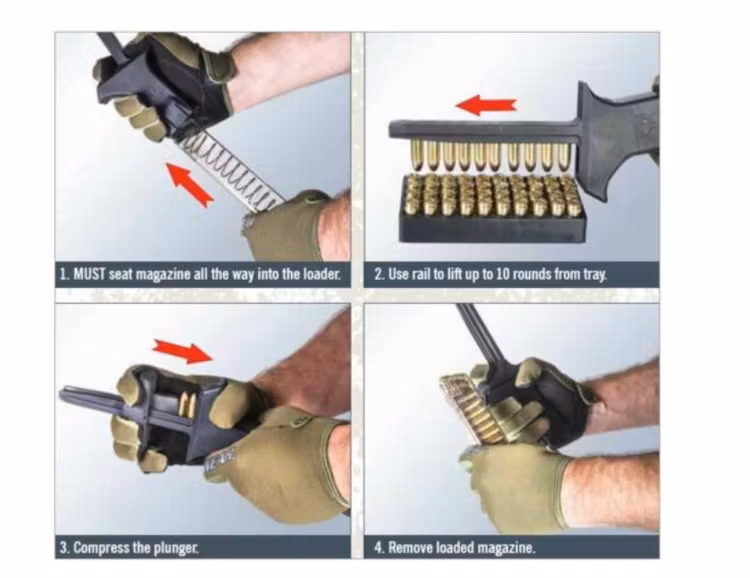 1. MUST seat magazine all the way into the loader.

2. Use rail to lift up to 10 rounds from tray.

3. Compress the plunger.

4. Remove loaded magazine.