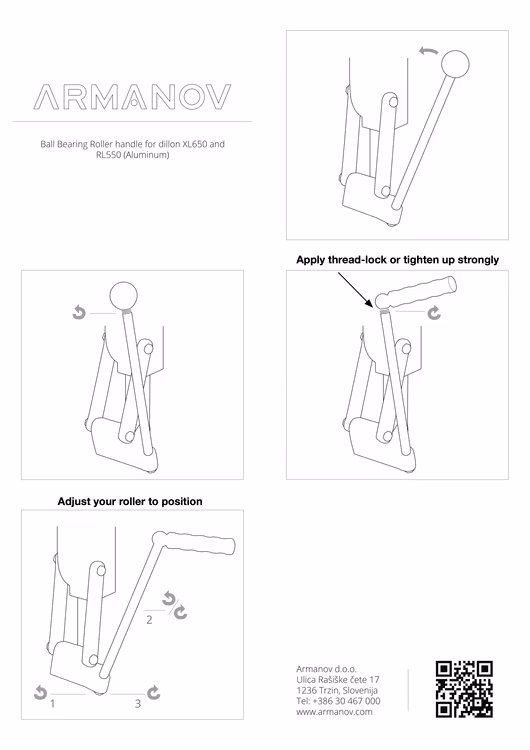 ARMANOV

Ball Bearing Roller handle for dillon XL650 and RL550 (Aluminum)

Apply thread-lock or tighten up strongly

Adjust your roller to position

2

1

3

Armanov d.o.o.
Ulica Rašiške čete 17
1236 Trzin, Slovenija
Tel: +386 30 467 000
www.armanov.com